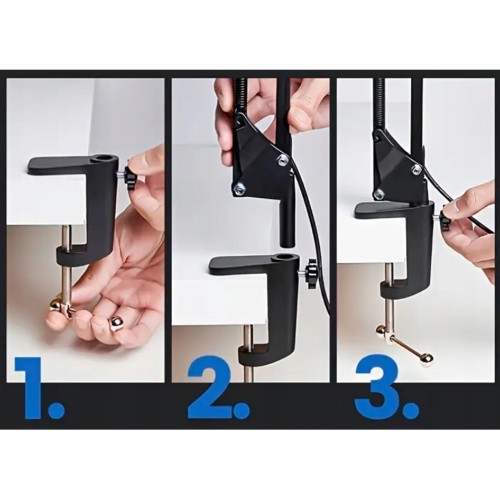 1.

2.

3.