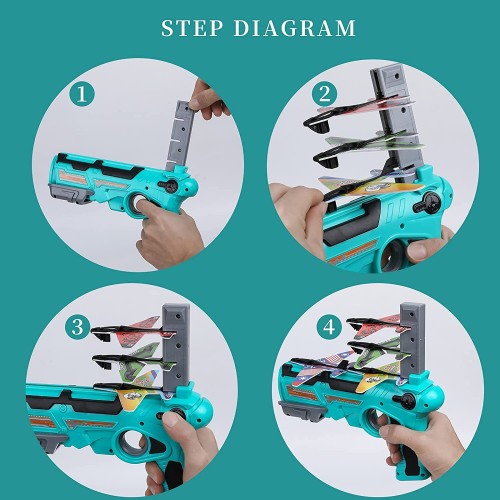 STEP DIAGRAM

1

2

3

4