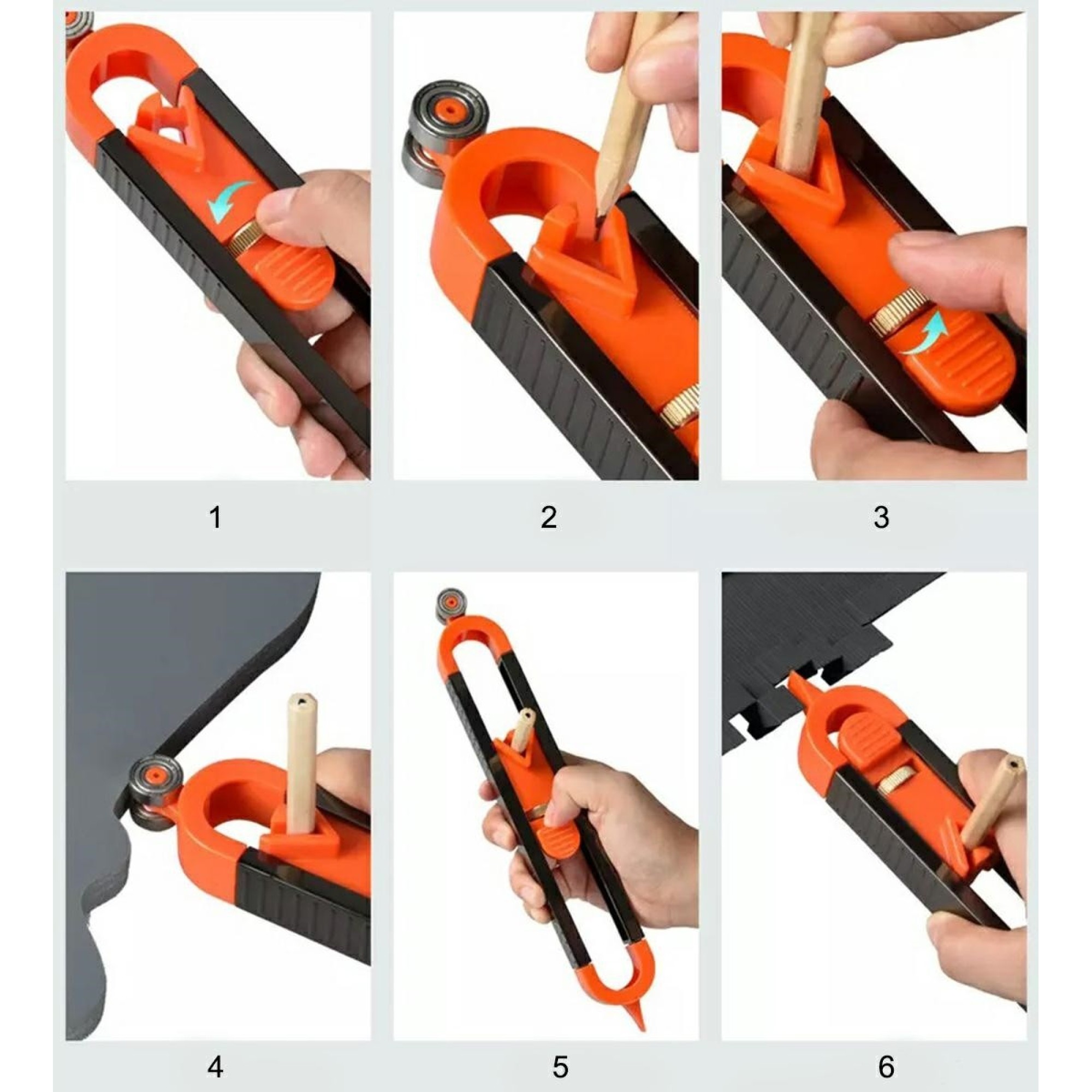 1

2

3

4

5

6