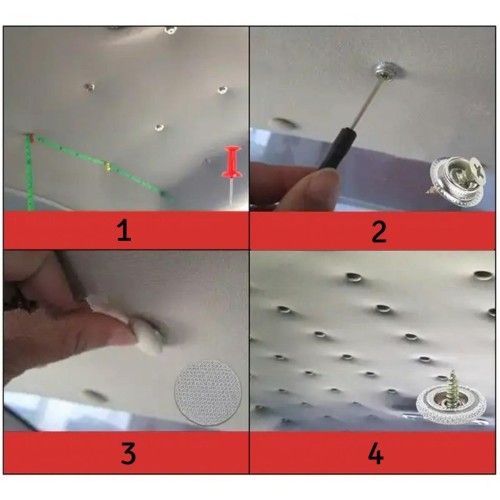 1

2

3

4