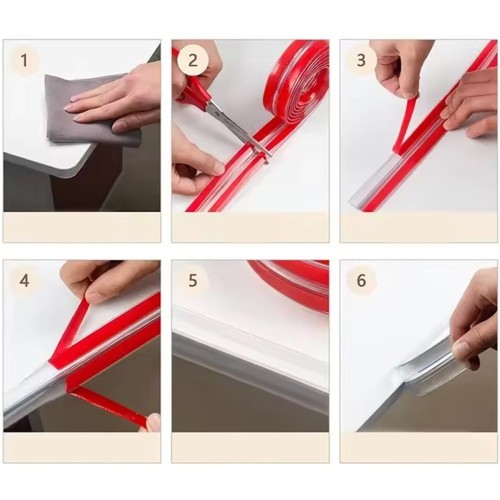 1

2

3

4

5

6