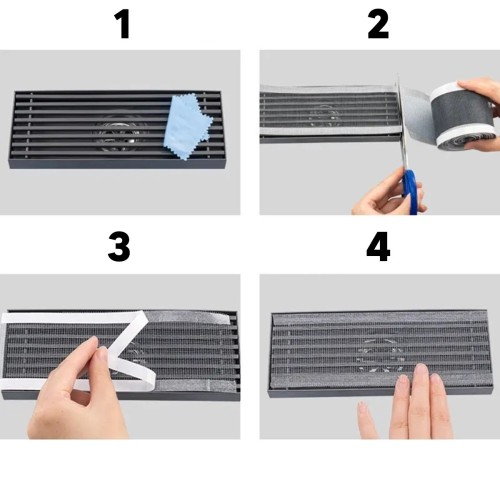 1

2

3

4